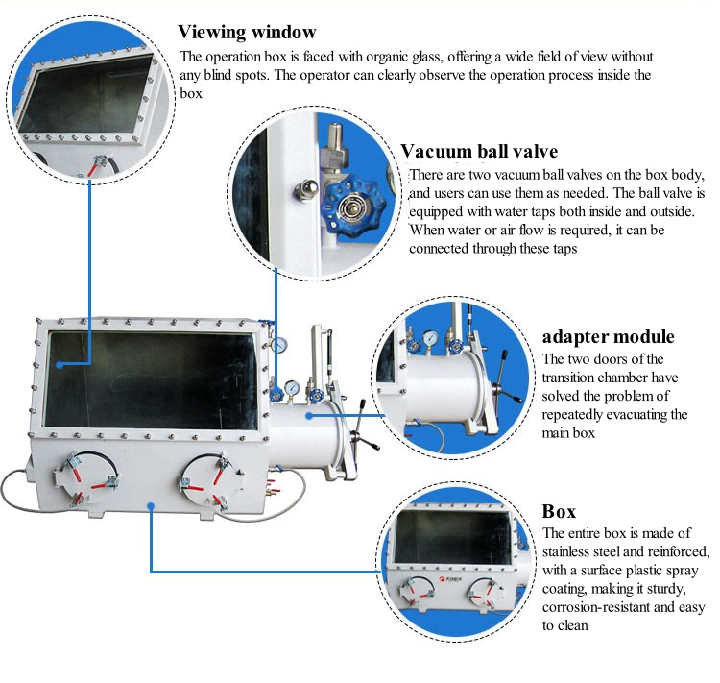 Viewing window
The operation box is faced with organic glass, offering a wide field of view without any blind spots. The operator can clearly observe the operation process inside the box

Vacuum ball valve
There are two vacuum ball valves on the box body, and users can use them as needed. The ball valve is equipped with water taps both inside and outside. When water or air flow is required, it can be connected through these taps

adapter module
The two doors of the transition chamber have solved the problem of repeatedly evacuating the main box

Box
The entire box is made of stainless steel and reinforced, with a surface plastic spray coating, making it sturdy, corrosion-resistant and easy to clean