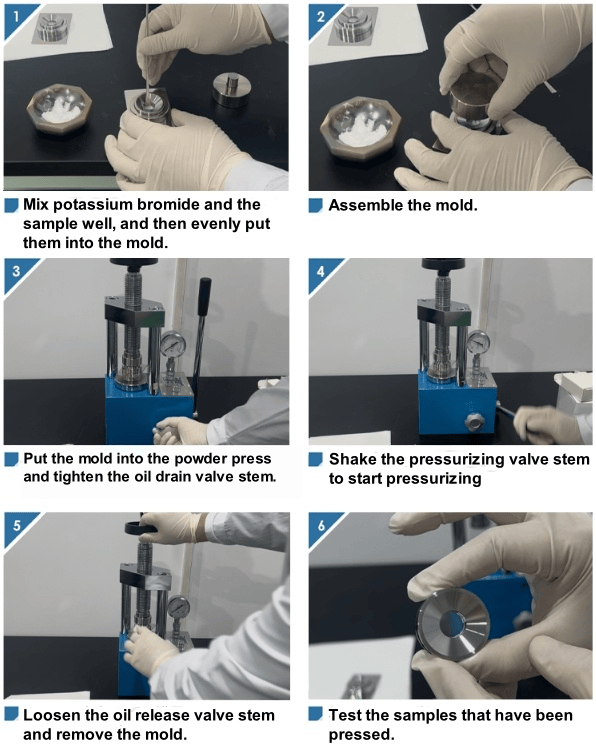 1

Mix potassium bromide and the sample well, and then evenly put them into the mold.

2

Assemble the mold.

3

Put the mold into the powder press and tighten the oil drain valve stem.

4

Shake the pressurizing valve stem to start pressurizing

5

Loosen the oil release valve stem and remove the mold.

6

Test the samples that have been pressed.