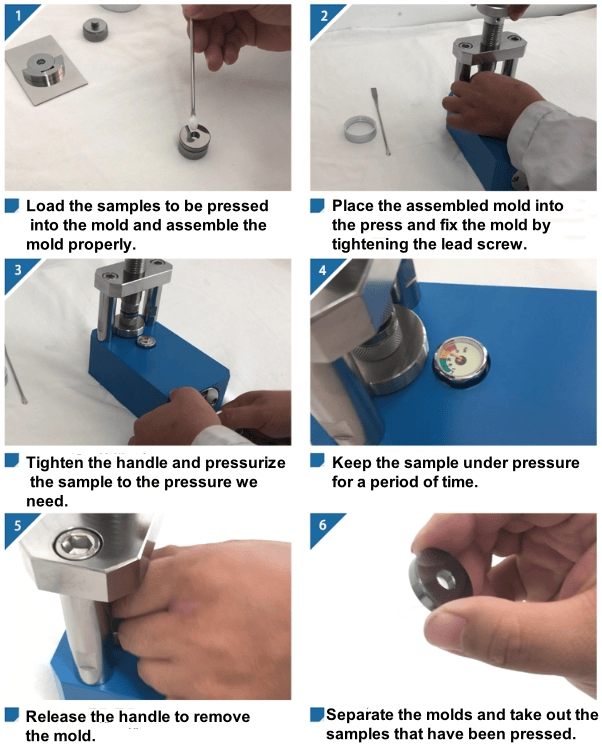 1

Load the samples to be pressed into the mold and assemble the mold properly.

2

Place the assembled mold into the press and fix the mold by tightening the lead screw.

3

Tighten the handle and pressurize the sample to the pressure we need.

4

Keep the sample under pressure for a period of time.

5

Release the handle to remove the mold.

6

Separate the molds and take out the samples that have been pressed.